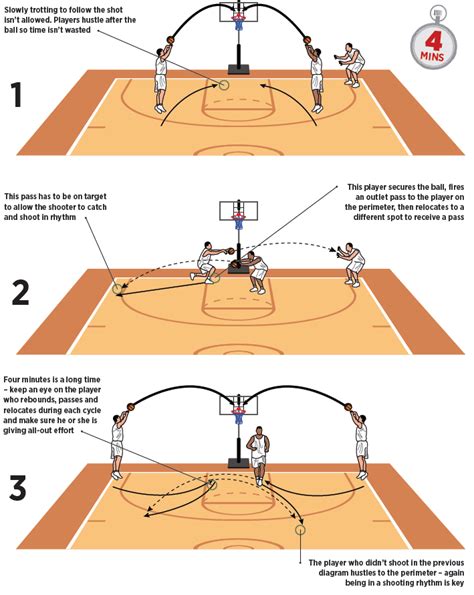 Slowly trotting to follow the shot isn't allowed. Players hustle after the ball so time isn't wasted

4 MINS

1

This pass has to be on target to allow the shooter to catch and shoot in rhythm

This player secures the ball, fires an outlet pass to the player on the perimeter, then relocates to a different spot to receive a pass

2

Four minutes is a long time – keep an eye on the player who rebounds, passes and relocates during each cycle and make sure he or she is giving all-out effort

3

The player who didn't shoot in the previous diagram hustles to the perimeter – again being in a shooting rhythm is key