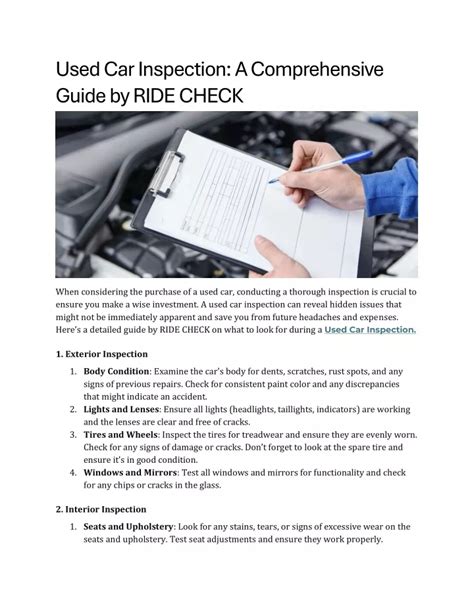 Used Car Inspection: A Comprehensive Guide by RIDE CHECK

When considering the purchase of a used car, conducting a thorough inspection is crucial to ensure you make a wise investment. A used car inspection can reveal hidden issues that might not be immediately apparent and save you from future headaches and expenses. Here's a detailed guide by RIDE CHECK on what to look for during a Used Car Inspection.

1. Exterior Inspection

1. Body Condition: Examine the car's body for dents, scratches, rust spots, and any signs of previous repairs. Check for consistent paint color and any discrepancies that might indicate an accident.
2. Lights and Lenses: Ensure all lights (headlights, taillights, indicators) are working and the lenses are clear and free of cracks.
3. Tires and Wheels: Inspect the tires for treadwear and ensure they are evenly worn. Check for any signs of damage or cracks. Don't forget to look at the spare tire and ensure it's in good condition.
4. Windows and Mirrors: Test all windows and mirrors for functionality and check for any chips or cracks in the glass.

2. Interior Inspection

1. Seats and Upholstery: Look for any stains, tears, or signs of excessive wear on the seats and upholstery. Test seat adjustments and ensure they work properly.