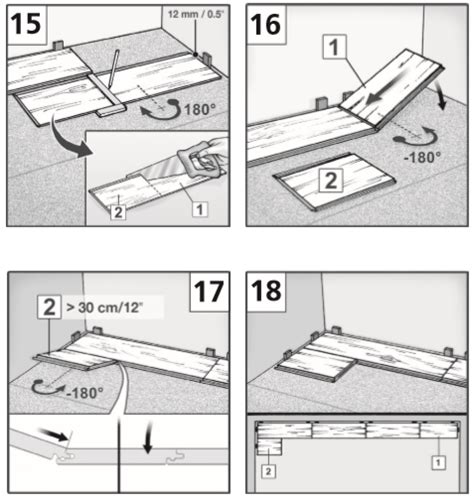 15

12 mm / 0.5"

180°

2

1

16

1

-180°

2

17

2 > 30 cm/12"

-180°

18

2

1