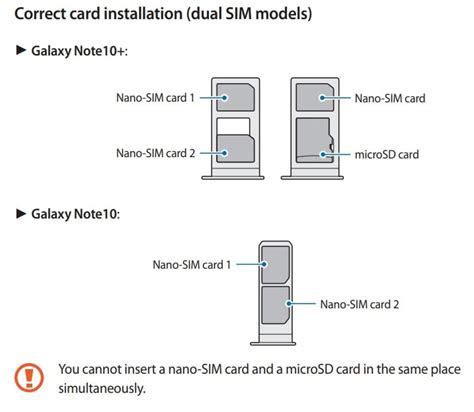 Correct card installation (dual SIM models)

► Galaxy Note10+:

Nano-SIM card 1
Nano-SIM card 2
Nano-SIM card
microSD card

► Galaxy Note10:

Nano-SIM card 1
Nano-SIM card 2

You cannot insert a nano-SIM card and a microSD card in the same place simultaneously.