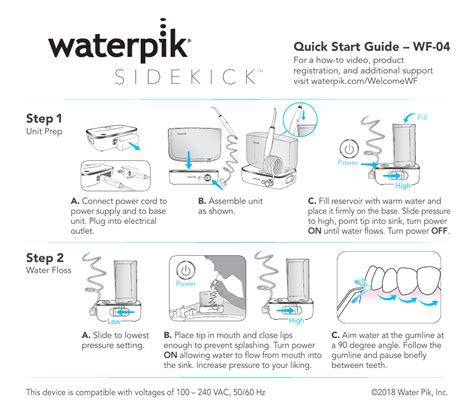 waterpik®
SIDEKICK™

Quick Start Guide – WF-04
For a how-to video, product registration, and additional support visit waterpik.com/WelcomeWF

Step 1
Unit Prep

Fill

Power

High

A. Connect power cord to power supply and to base unit. Plug into electrical outlet.

B. Assemble unit as shown.

C. Fill reservoir with warm water and place it firmly on the base. Slide pressure to high, point tip into sink, turn power ON until water flows. Turn power OFF.

Step 2
Water Floss

Low

Power

High

A. Slide to lowest pressure setting.

B. Place tip in mouth and close lips enough to prevent splashing. Turn power ON allowing water to flow from mouth into the sink. Increase pressure to your liking.

C. Aim water at the gumline at a 90 degree angle. Follow the gumline and pause briefly between teeth.

This device is compatible with voltages of 100 – 240 VAC, 50/60 Hz

©2018 Water Pik, Inc.